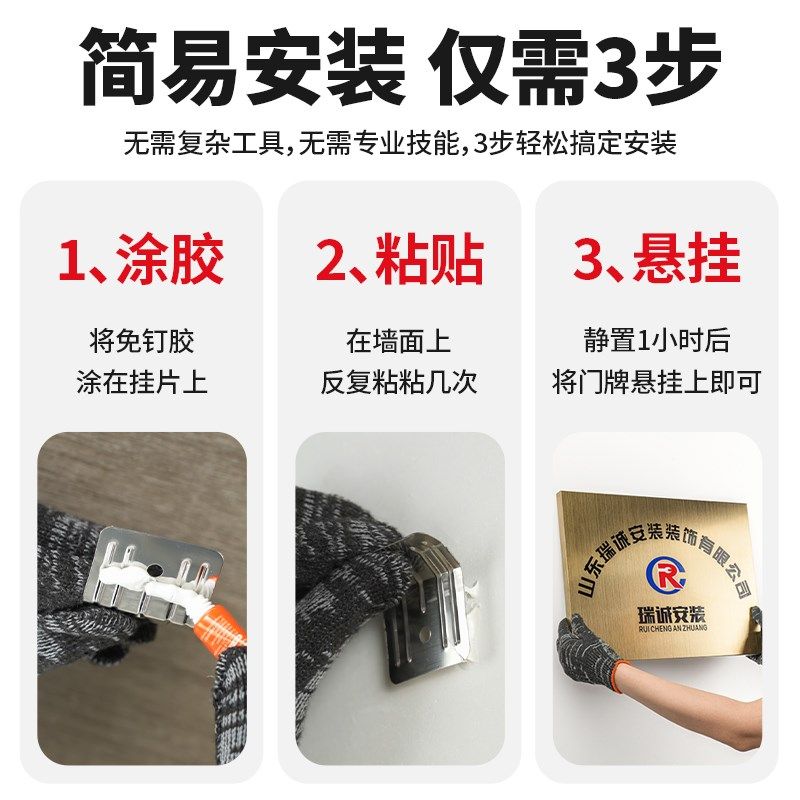 简易安装 仅需3步

无需复杂工具，无需专业技能，3步轻松搞定安装

1、涂胶

将免钉胶
涂在挂片上

2、粘贴

在墙面上
反复粘粘几次

3、悬挂

静置1小时后
将门牌悬挂上即可

山东瑞诚安装装饰有限公司

RC

瑞诚安装
RUI CHENG AN ZHUANG