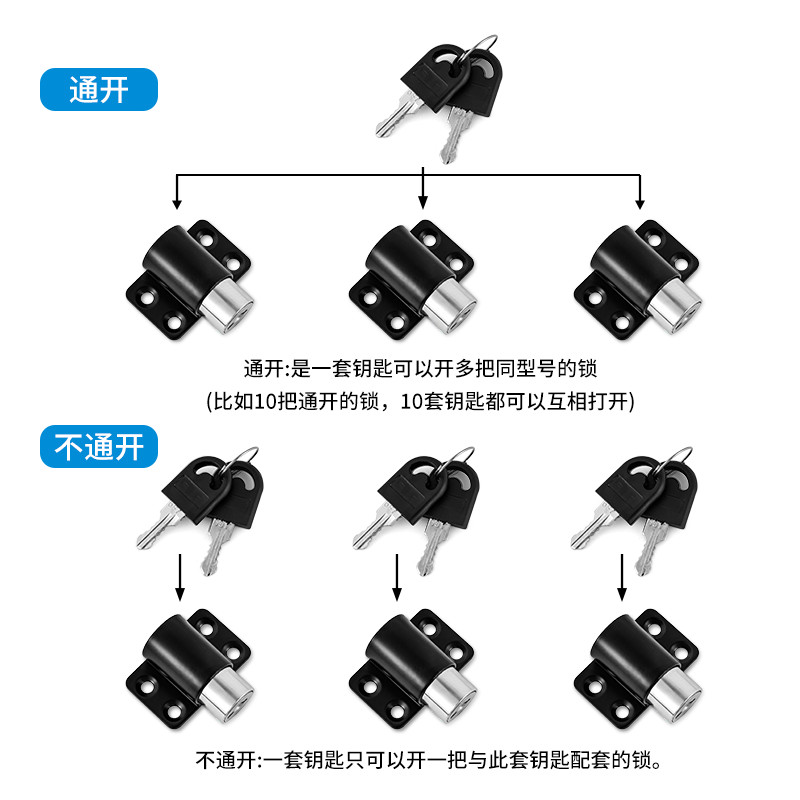 通开

通开:是一套钥匙可以开多把同型号的锁
(比如10把通开的锁，10套钥匙都可以互相打开)

不通开

不通开:一套钥匙只可以开一把与此套钥匙配套的锁。