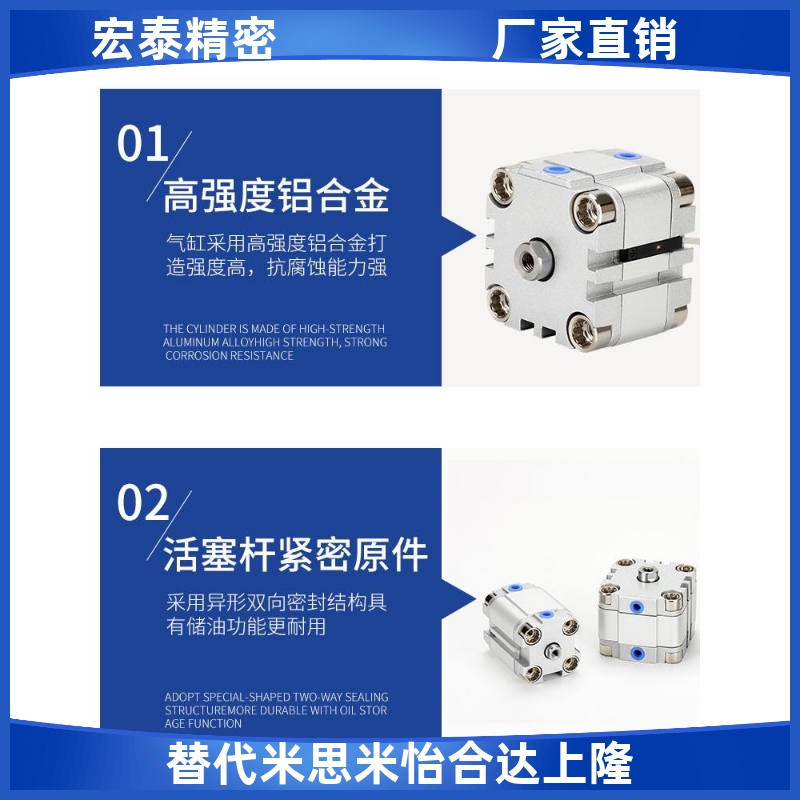 宏泰精密

厂家直销

01

高强度铝合金

气缸采用高强度铝合金打造强度高，抗腐蚀能力强

THE CYLINDER IS MADE OF HIGH-STRENGTH ALUMINUM ALLOYHIGH STRENGTH, STRONG CORROSION RESISTANCE

02

活塞杆紧密原件

采用异形双向密封结构具有储油功能更耐用

ADOPT SPECIAL-SHAPED TWO-WAY SEALING STRUCTUREMORE DURABLE WITH OIL STOR AGE FUNCTION

替代米思米怡合达上隆