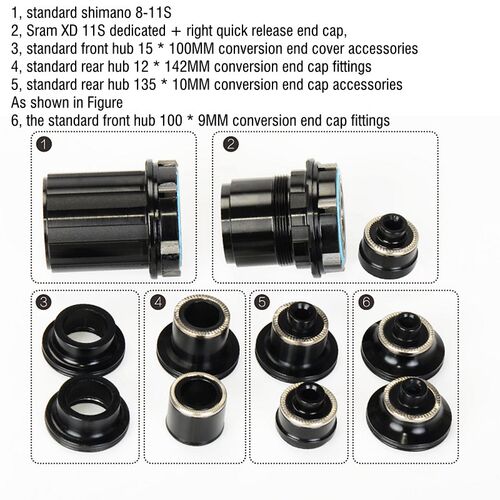 1, standard shimano 8-11S
2, Sram XD 11S dedicated + right quick release end cap,
3, standard front hub 15 * 100MM conversion end cover accessories
4, standard rear hub 12 * 142MM conversion end cap fittings
5, standard rear hub 135 * 10MM conversion end cap accessories
As shown in Figure
6, the standard front hub 100 * 9MM conversion end cap fittings

1

2

3

4

5

6