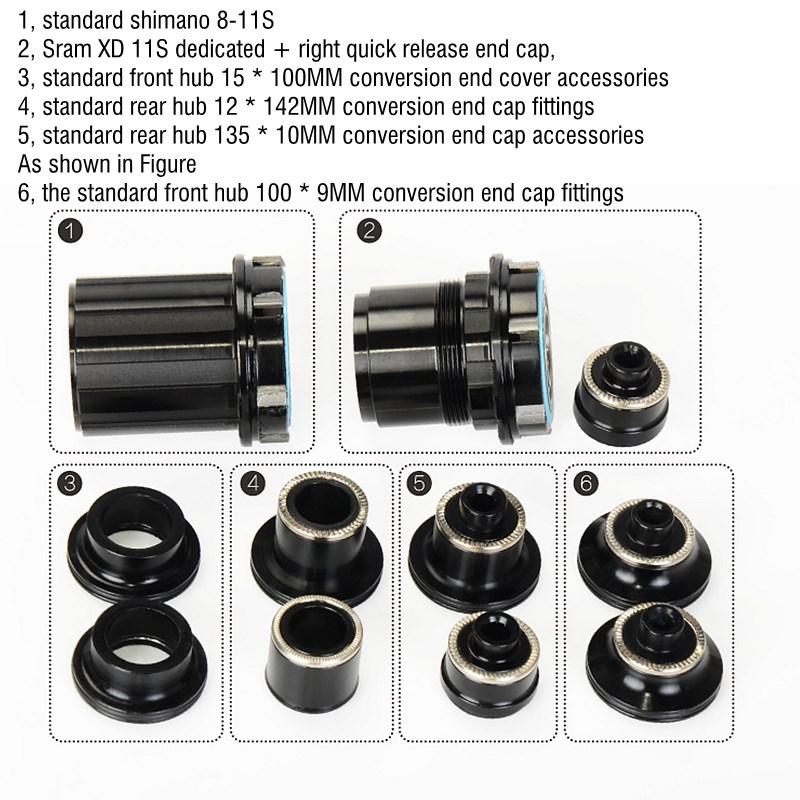 1, standard shimano 8-11S
2, Sram XD 11S dedicated + right quick release end cap,
3, standard front hub 15 * 100MM conversion end cover accessories
4, standard rear hub 12 * 142MM conversion end cap fittings
5, standard rear hub 135 * 10MM conversion end cap accessories
As shown in Figure
6, the standard front hub 100 * 9MM conversion end cap fittings

1

2

3

4

5

6