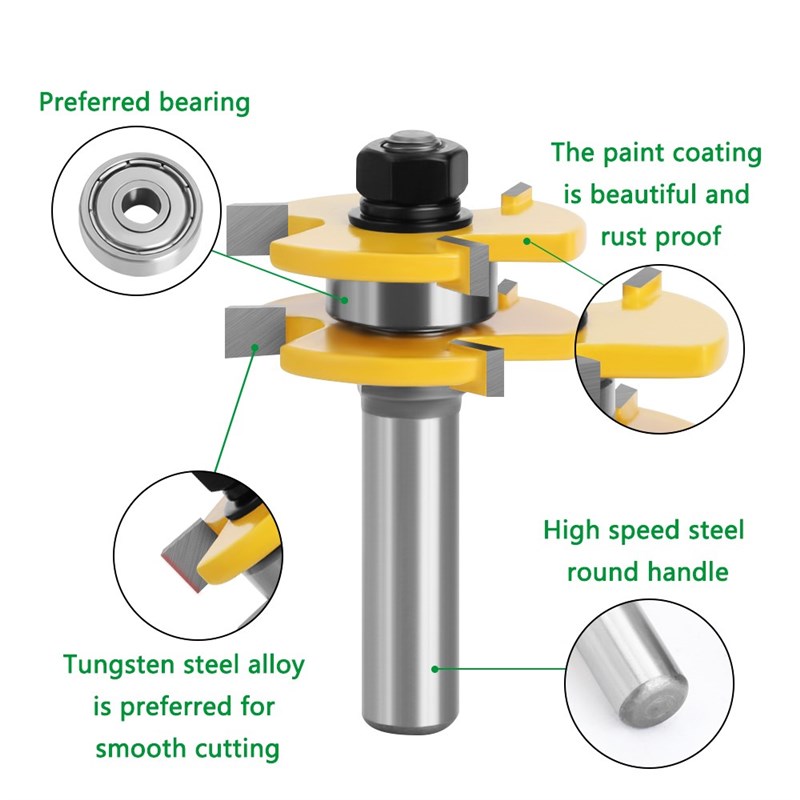 Preferred bearing

The paint coating is beautiful and rust proof

High speed steel round handle

Tungsten steel alloy is preferred for smooth cutting