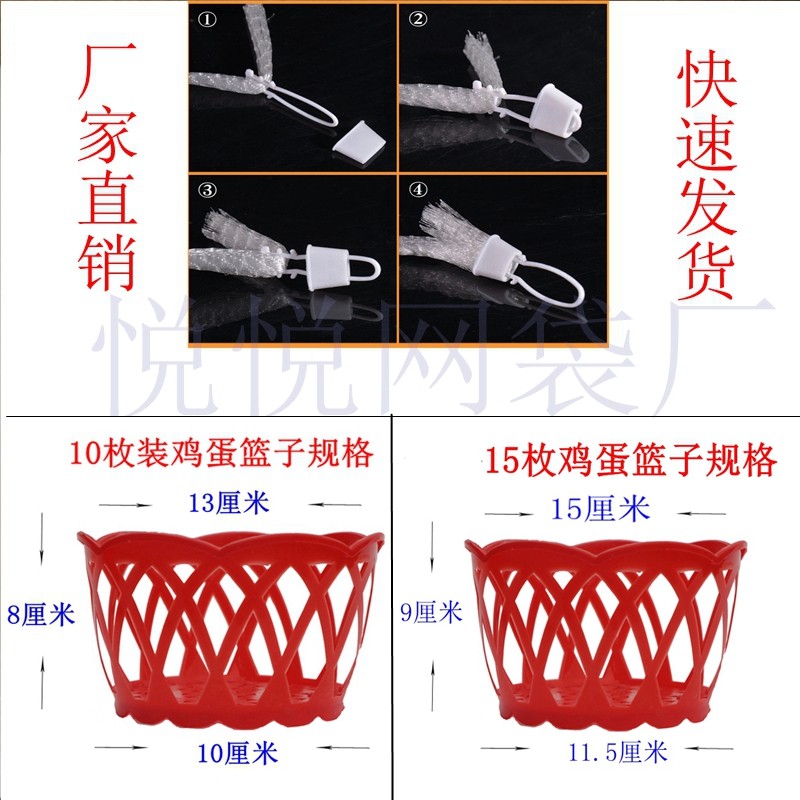 厂家直销

①

②

③

④

快速发货

悦悦网袋厂

10枚装鸡蛋篮子规格

13厘米

8厘米

10厘米

15枚鸡蛋篮子规格

15厘米

9厘米

11.5厘米