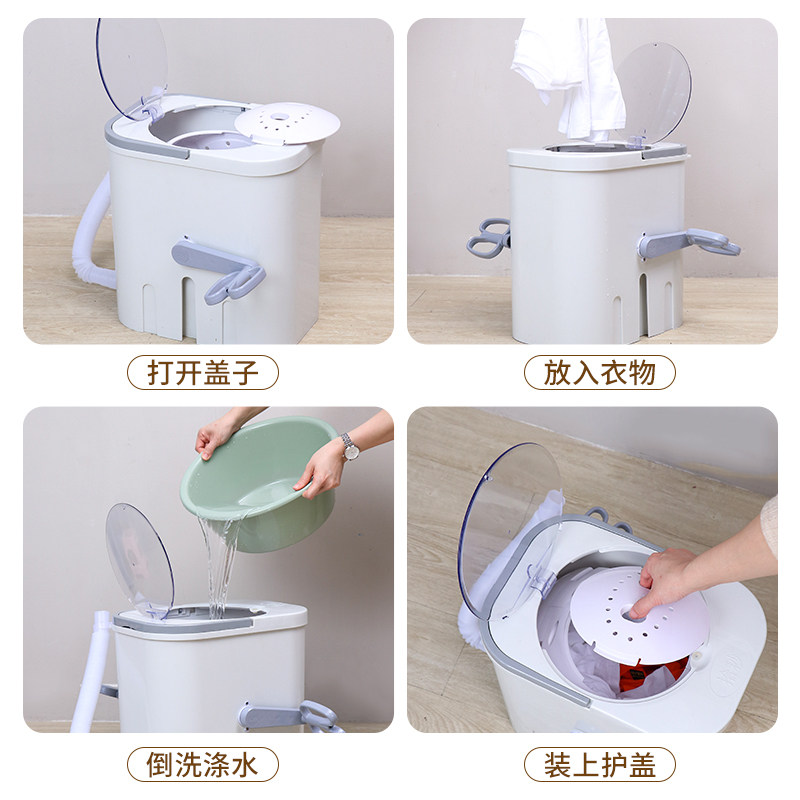 打开盖子

放入衣物

倒洗涤水

装上护盖