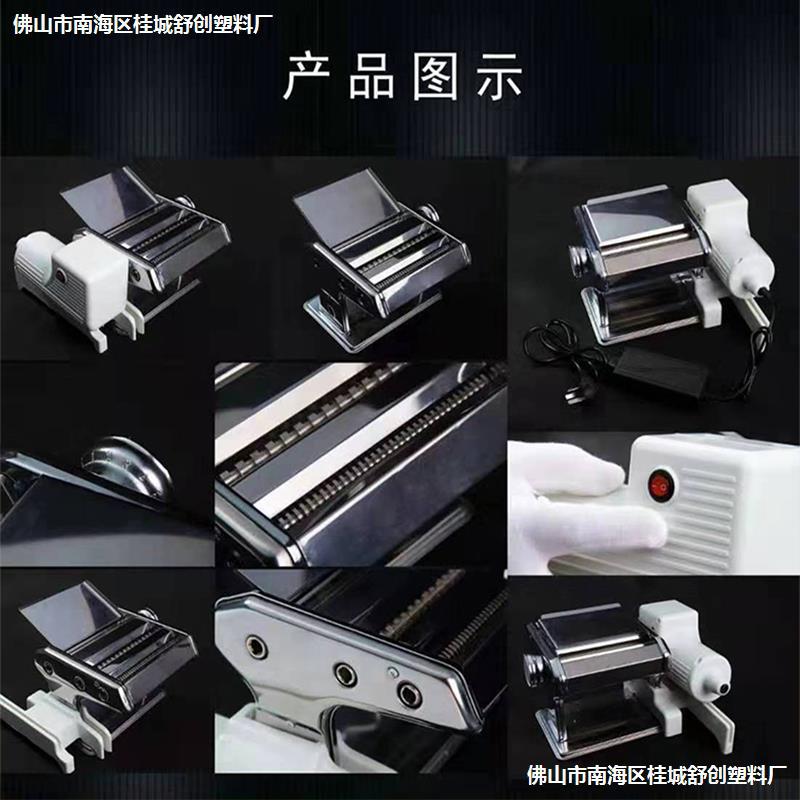 佛山市南海区桂城舒创塑料厂

产品图示

佛山市南海区桂城舒创塑料厂