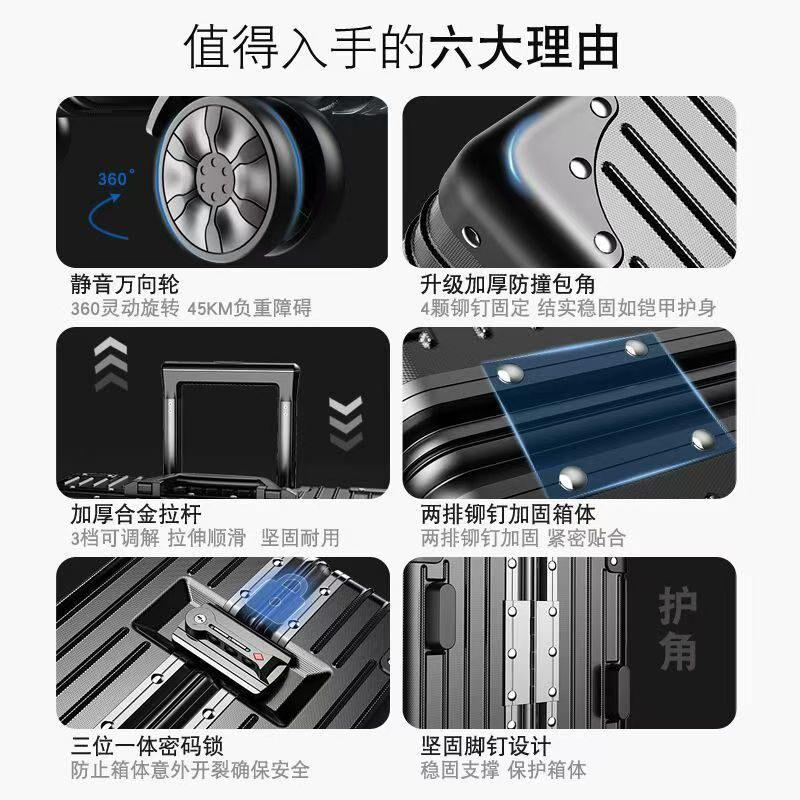 值得入手的六大理由

360°

静音万向轮
360灵动旋转 45KM负重障碍

升级加厚防撞包角
4颗铆钉固定 结实稳固如铠甲护身

加厚合金拉杆
3档可调解 拉伸顺滑 坚固耐用

两排铆钉加固箱体
两排铆钉加固 紧密贴合

三位一体密码锁
防止箱体意外开裂确保安全

护角

坚固脚钉设计
稳固支撑 保护箱体