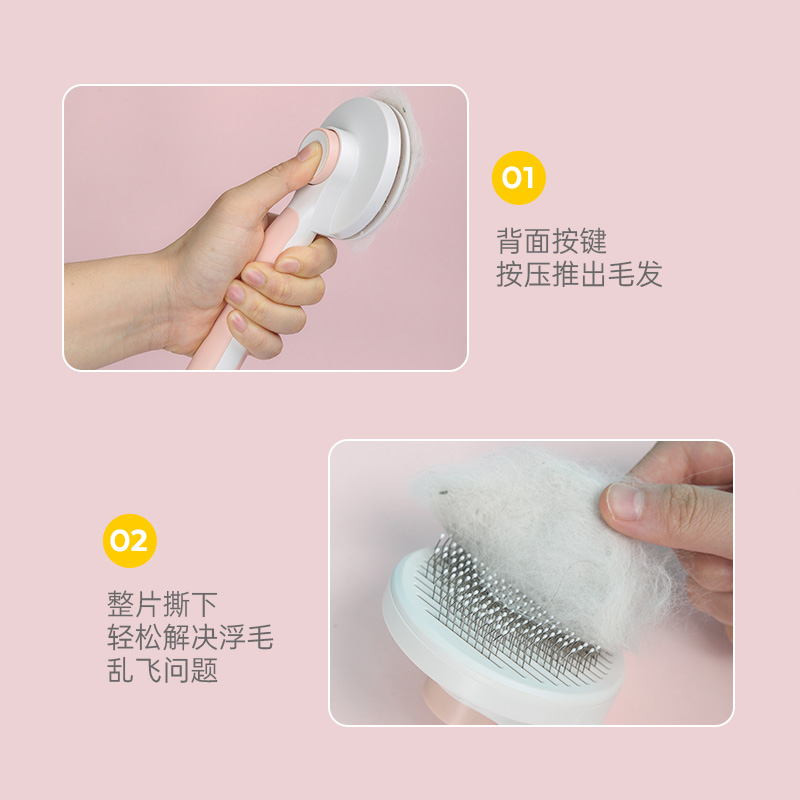 01

背面按键
按压推出毛发

02

整片撕下
轻松解决浮毛
乱飞问题