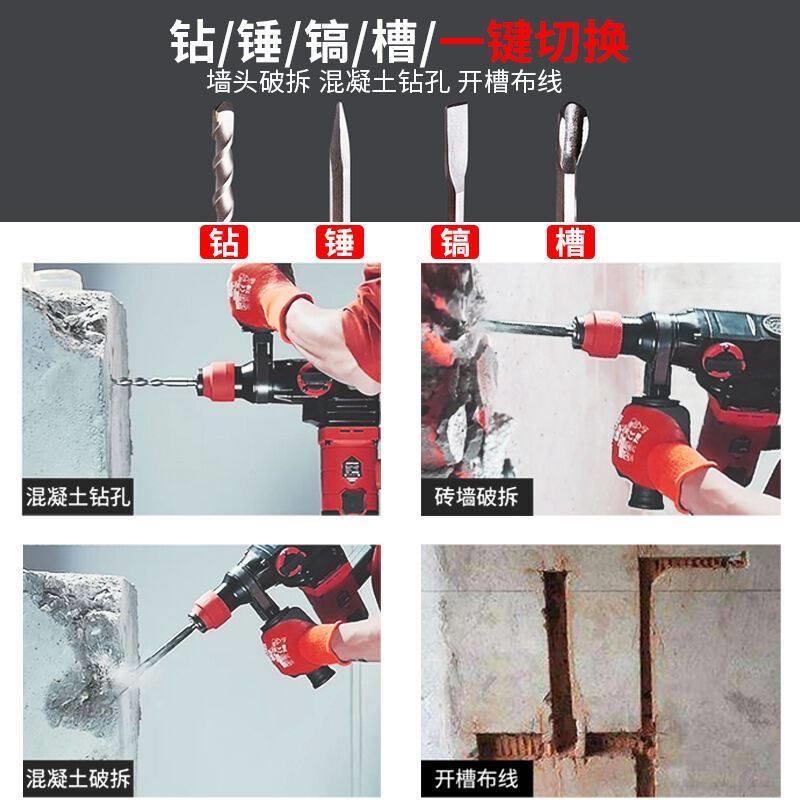 钻/锤/镐/槽/一键切换
墙头破拆 混凝土钻孔 开槽布线

钻 锤 镐 槽

混凝土钻孔

砖墙破拆

混凝土破拆

开槽布线