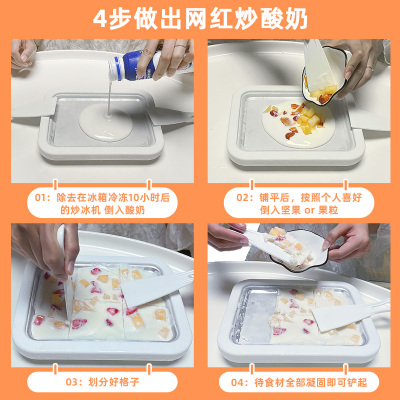 4步做出网红炒酸奶

01：除去在冰箱冷冻10小时后的炒冰机 倒入酸奶

02：铺平后，按照个人喜好倒入坚果 or 果粒

03：划分好格子

04：待食材全部凝固即可铲起