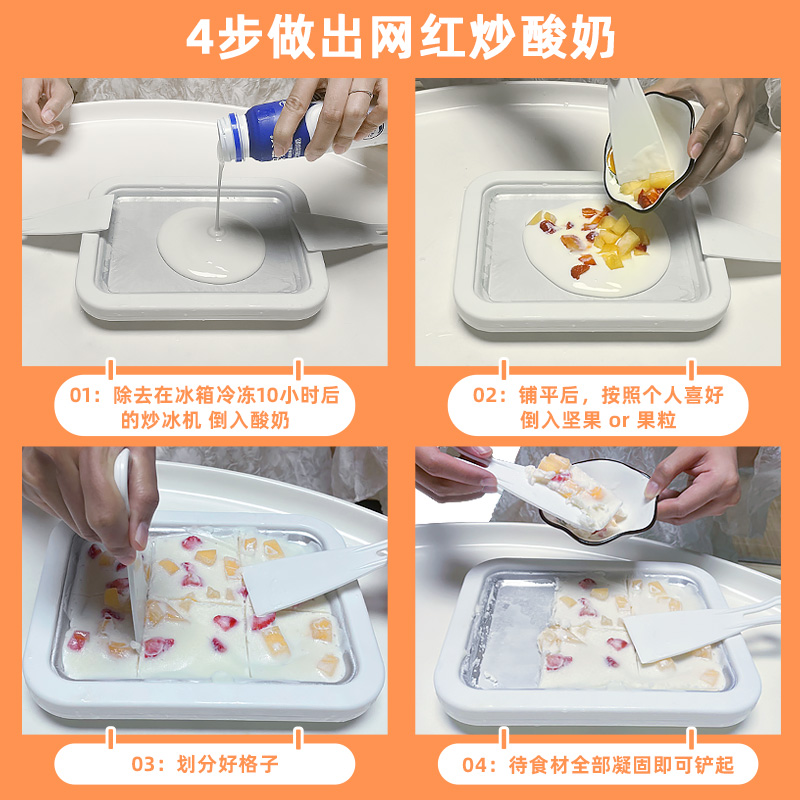 4步做出网红炒酸奶

01：除去在冰箱冷冻10小时后的炒冰机 倒入酸奶

02：铺平后，按照个人喜好倒入坚果 or 果粒

03：划分好格子

04：待食材全部凝固即可铲起