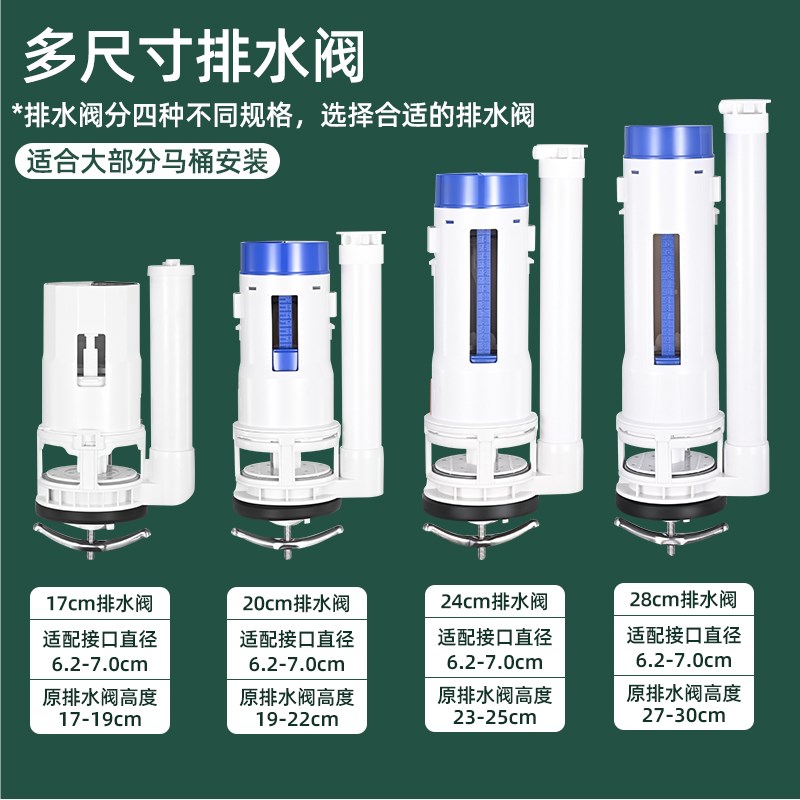 多尺寸排水阀

*排水阀分四种不同规格，选择合适的排水阀

适合大部分马桶安装

17cm排水阀
适配接口直径
6.2-7.0cm
原排水阀高度
17-19cm

20cm排水阀
适配接口直径
6.2-7.0cm
原排水阀高度
19-22cm

24cm排水阀
适配接口直径
6.2-7.0cm
原排水阀高度
23-25cm

28cm排水阀
适配接口直径
6.2-7.0cm
原排水阀高度
27-30cm