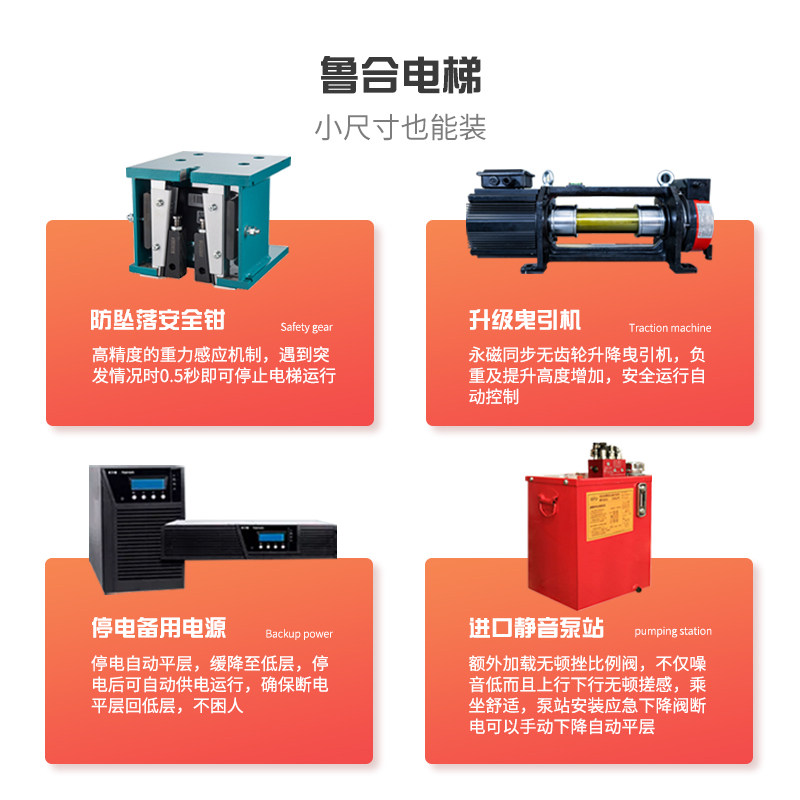 鲁合电梯

小尺寸也能装

防坠落安全钳 Safety gear

高精度的重力感应机制，遇到突发情况时0.5秒即可停止电梯运行

升级曳引机 Traction machine

永磁同步无齿轮升降曳引机，负重及提升高度增加，安全运行自动控制

停电备用电源 Backup power

停电自动平层，缓降至低层，停电后可自动供电运行，确保断电平层回低层，不困人

进口静音泵站 pumping station

额外加载无顿挫比例阀，不仅噪音低而且上行下行无顿搓感，乘坐舒适，泵站安装应急下降阀断电可以手动下降自动平层