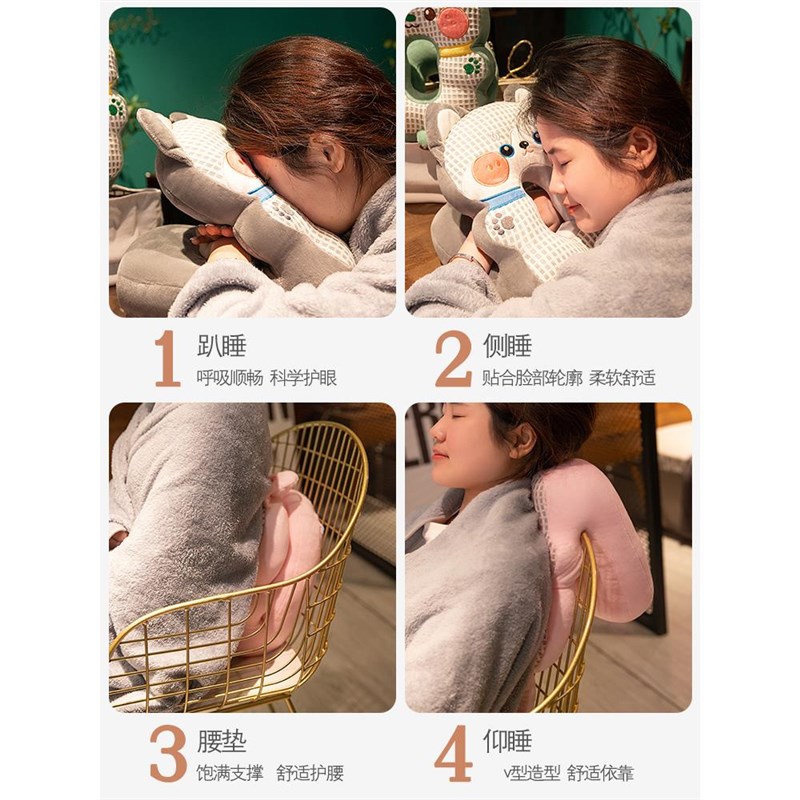 1 趴睡
呼吸顺畅 科学护眼

2 侧睡
贴合脸部轮廓 柔软舒适

3 腰垫
饱满支撑 舒适护腰

4 仰睡
v型造型 舒适依靠