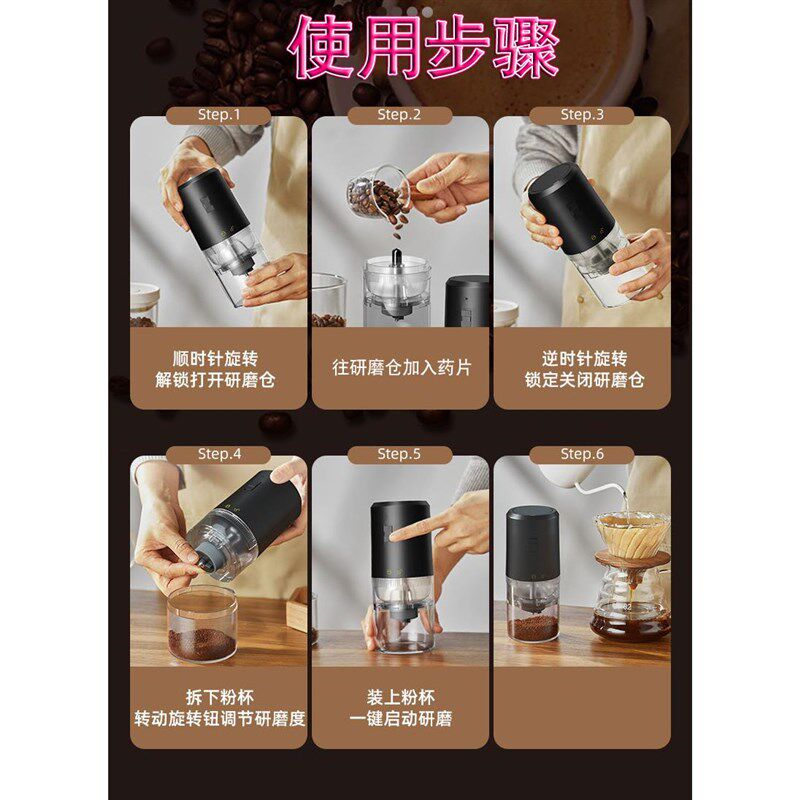 使用步骤

Step.1

顺时针旋转
解锁打开研磨仓

Step.2

往研磨仓加入药片

Step.3

逆时针旋转
锁定关闭研磨仓

Step.4

拆下粉杯
转动旋转钮调节研磨度

Step.5

装上粉杯
一键启动研磨

Step.6