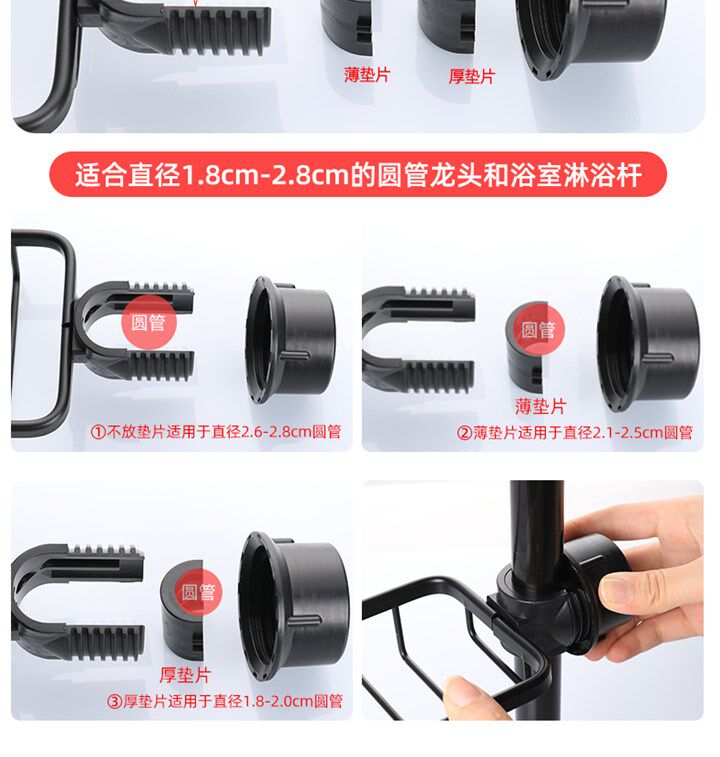 薄垫片

厚垫片

适合直径1.8cm-2.8cm的圆管龙头和浴室淋浴杆

圆管

①不放垫片适用于直径2.6-2.8cm圆管

圆管

薄垫片

②薄垫片适用于直径2.1-2.5cm圆管

圆管

厚垫片

③厚垫片适用于直径1.8-2.0cm圆管