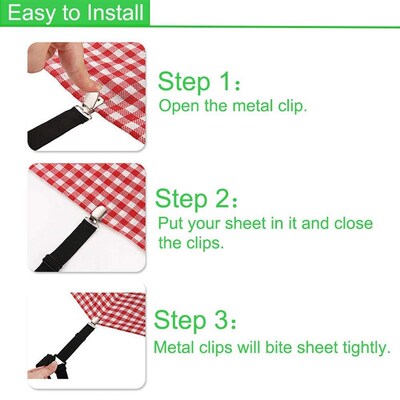 Easy to Install

Step 1:
Open the metal clip.

Step 2:
Put your sheet in it and close the clips.

Step 3:
Metal clips will bite sheet tightly.