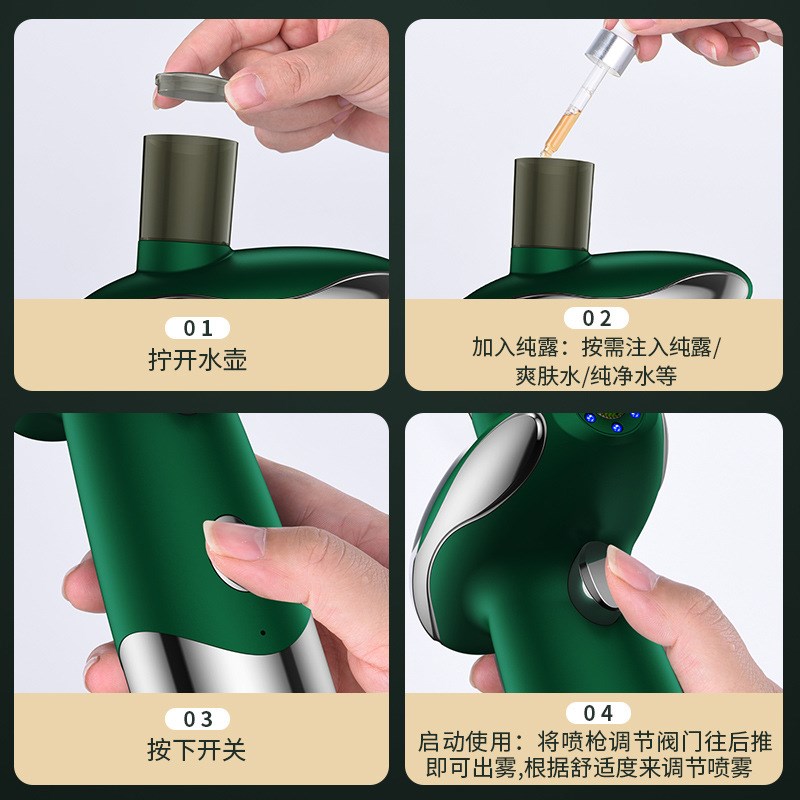 01
拧开水壶

02
加入纯露：按需注入纯露/爽肤水/纯净水等

03
按下开关

04
启动使用：将喷枪调节阀门往后推即可出雾,根据舒适度来调节喷雾