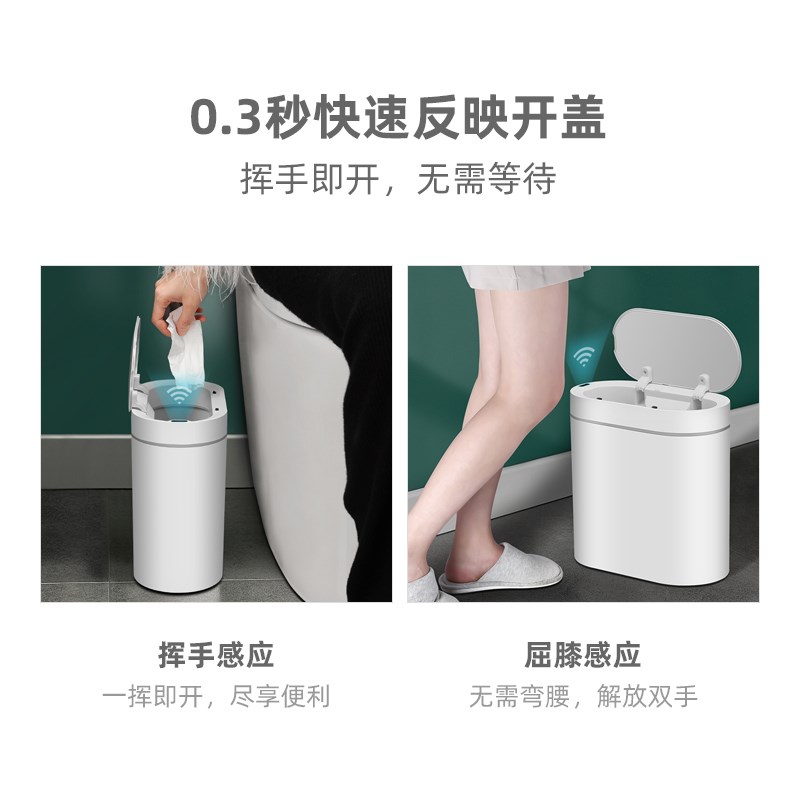 0.3秒快速反映开盖

挥手即开，无需等待

挥手感应

一挥即开，尽享便利

屈膝感应

无需弯腰，解放双手