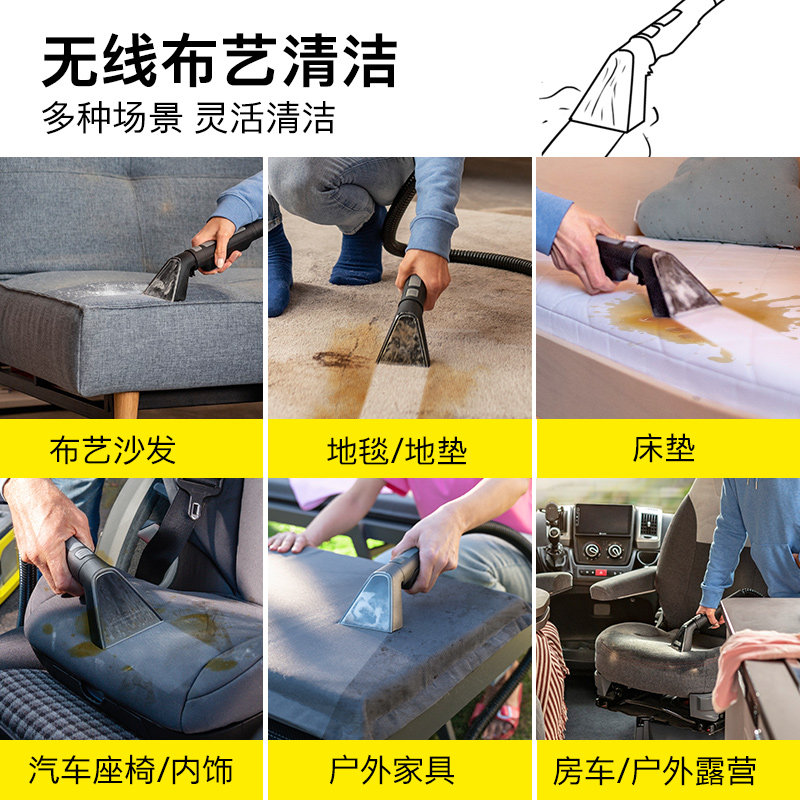 无线布艺清洁
多种场景 灵活清洁

布艺沙发

地毯/地垫

床垫

汽车座椅/内饰

户外家具

房车/户外露营