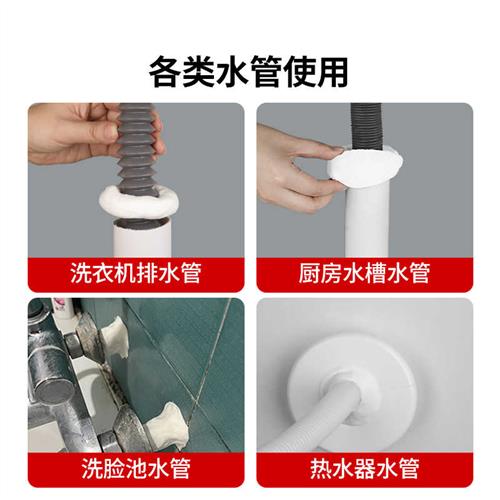 各类水管使用

洗衣机排水管

厨房水槽水管

洗脸池水管

热水器水管