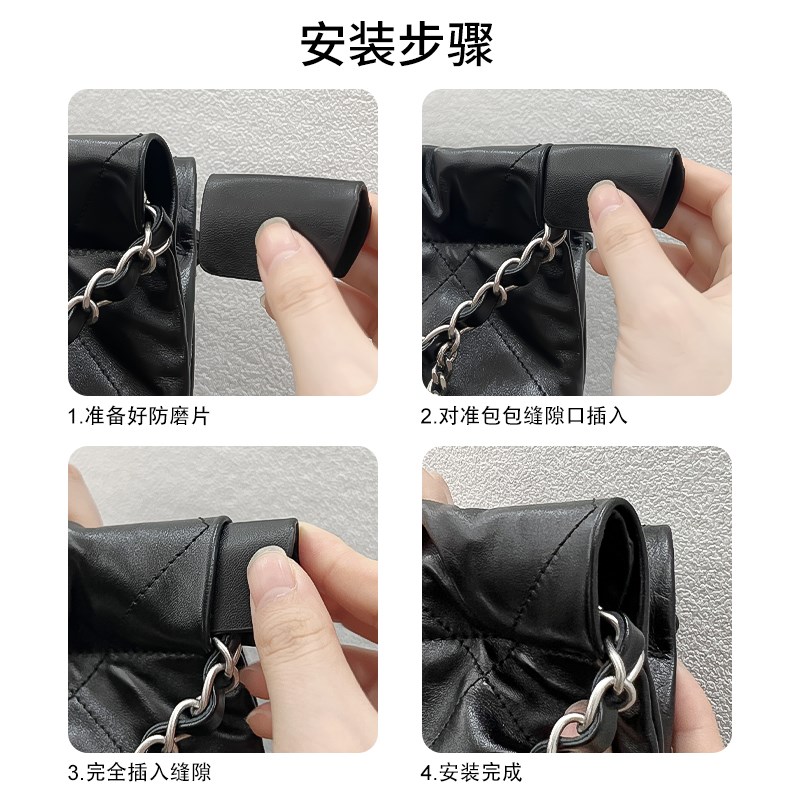 安装步骤

1.准备好防磨片

2.对准包包缝隙口插入

3.完全插入缝隙

4.安装完成