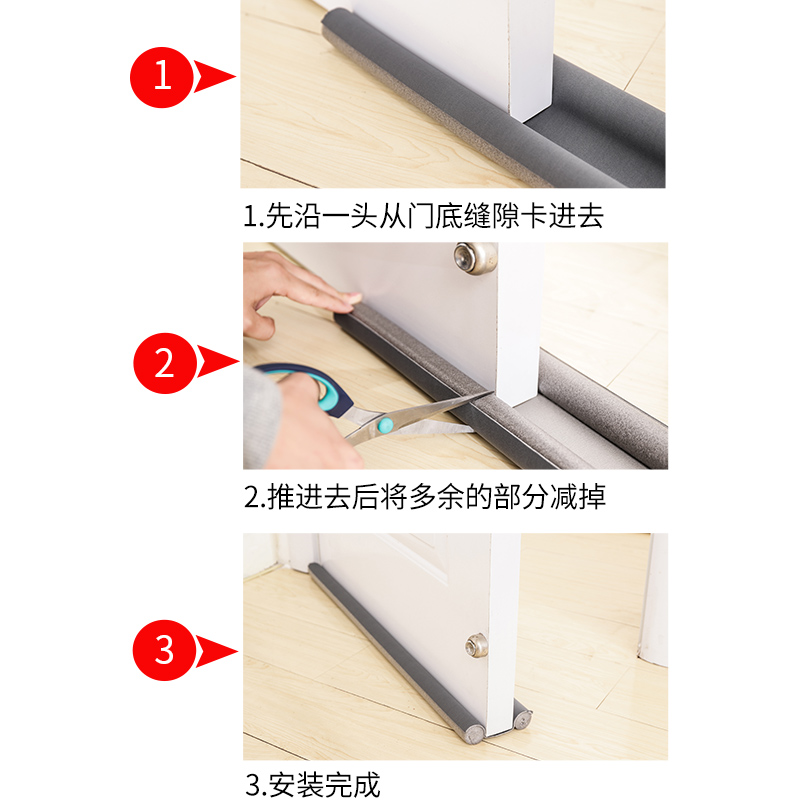 1

1.先沿一头从门底缝隙卡进去

2

2.推进去后将多余的部分减掉

3

3.安装完成