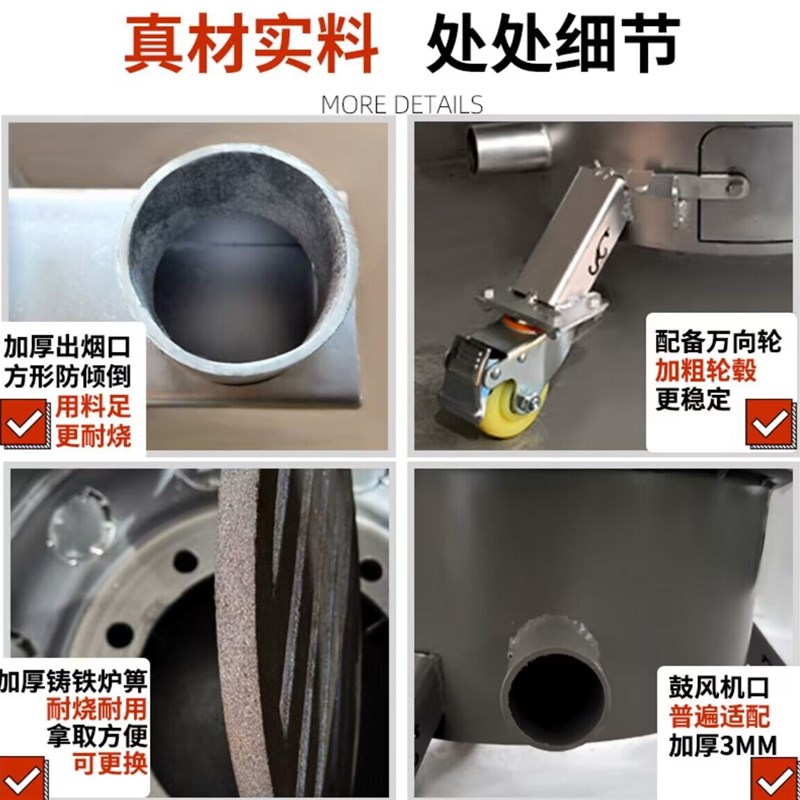 真材实料 处处细节

MORE DETAILS

加厚出烟口
方形防倾倒
用料足
更耐烧

配备万向轮
加粗轮毂
更稳定

加厚铸铁炉箅
耐烧耐用
拿取方便
可更换

鼓风机口
普遍适配
加厚3MM