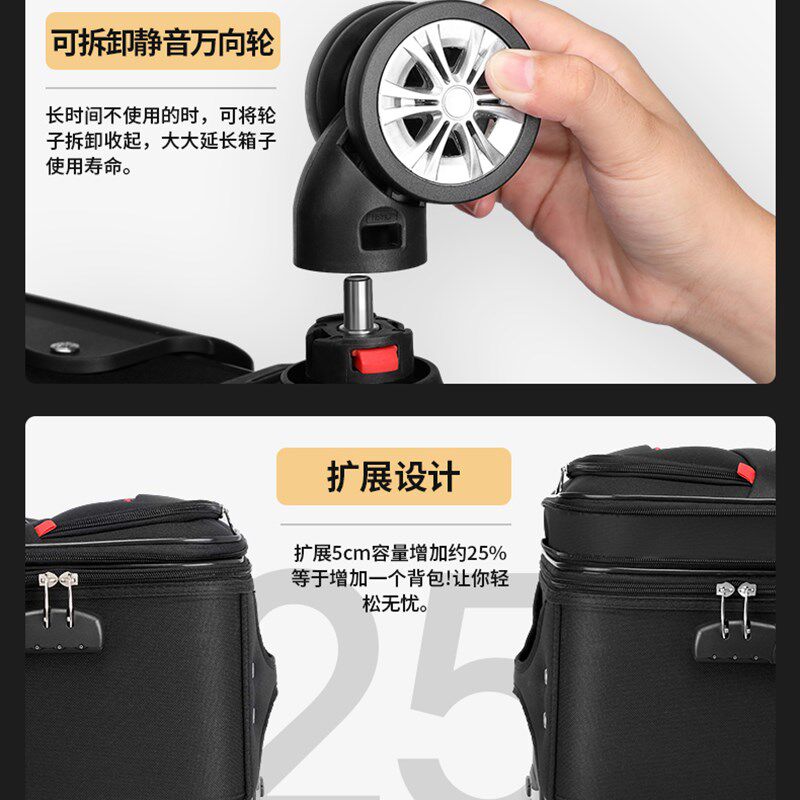 可拆卸静音万向轮

长时间不使用的时，可将轮子拆卸收起，大大延长箱子使用寿命。

扩展设计

扩展5cm容量增加约25%等于增加一个背包!让你轻松无忧。

25