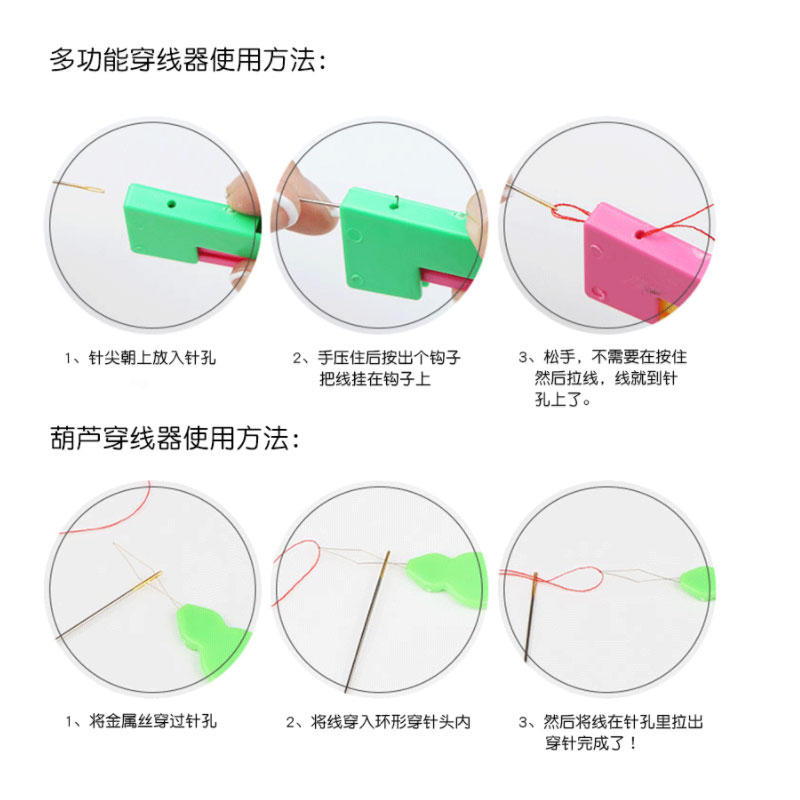 多功能穿线器使用方法：

1、针尖朝上放入针孔

2、手压住后按出个钩子把线挂在钩子上

3、松手，不需要在按住然后拉线，线就到针孔上了。

葫芦穿线器使用方法：

1、将金属丝穿过针孔

2、将线穿入环形穿针头内

3、然后将线在针孔里拉出穿针完成了！