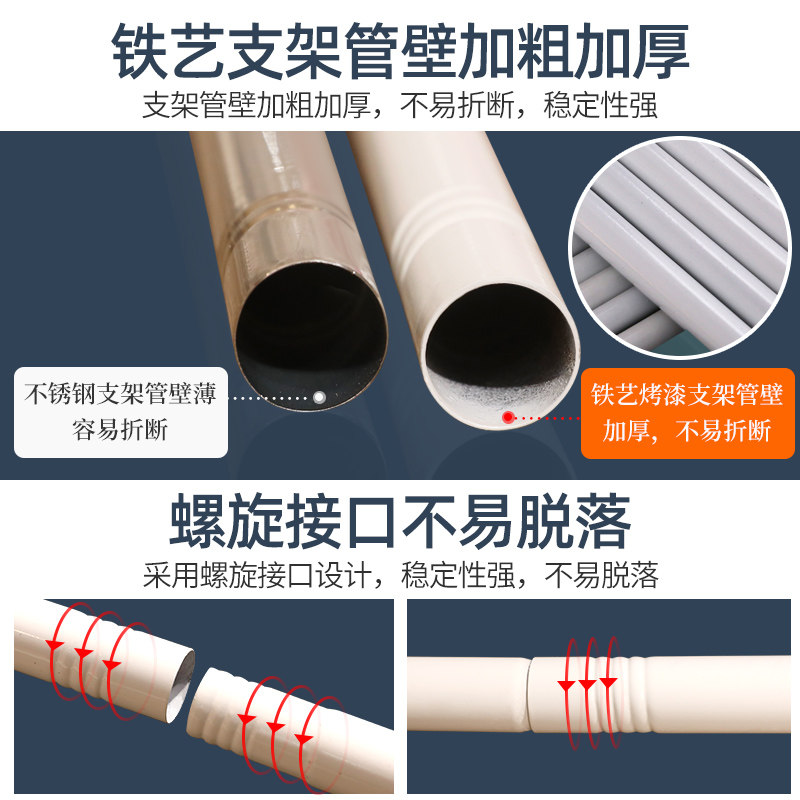 铁艺支架管壁加粗加厚

支架管壁加粗加厚，不易折断，稳定性强

不锈钢支架管壁薄容易折断

铁艺烤漆支架管壁加厚，不易折断

螺旋接口不易脱落

采用螺旋接口设计，稳定性强，不易脱落