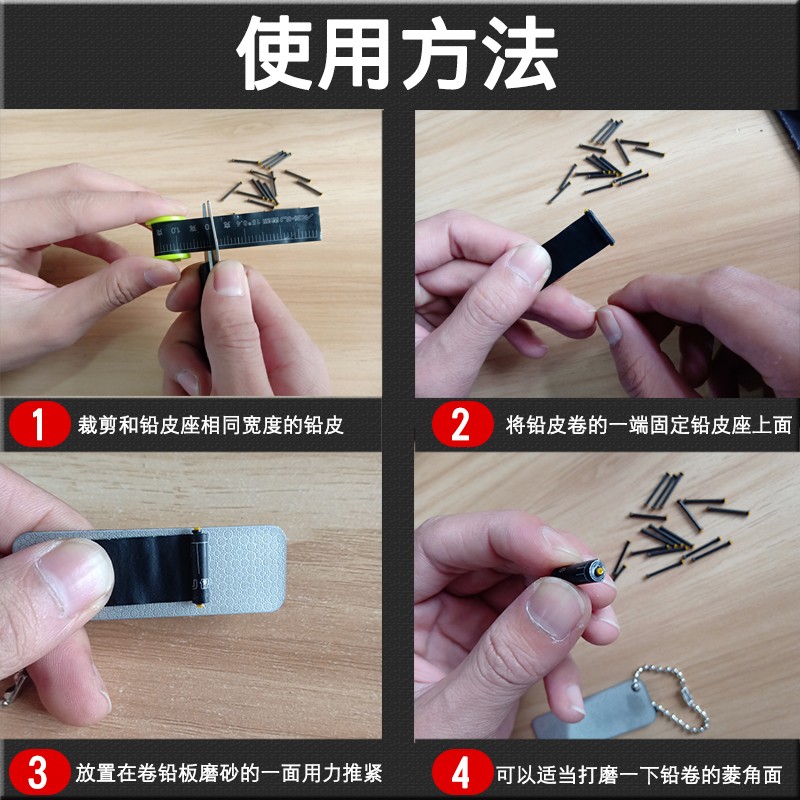 使用方法

1 裁剪和铅皮座相同宽度的铅皮

2 将铅皮卷的一端固定铅皮座上面

3 放置在卷铅板磨砂的一面用力推紧

4 可以适当打磨一下铅卷的菱角面