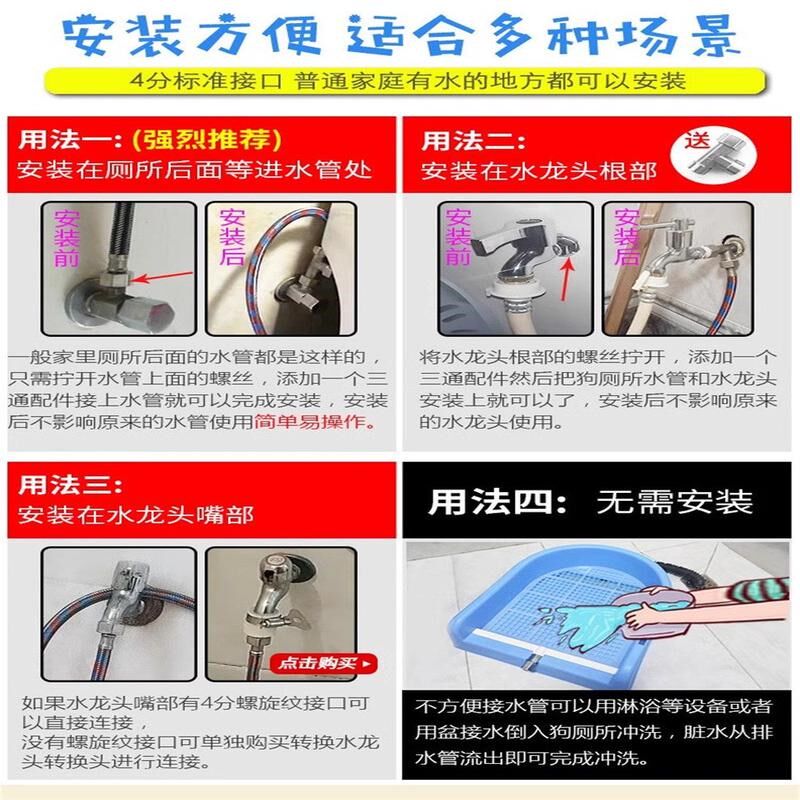 安装方便 适合多种场景

4分标准接口 普通家庭有水的地方都可以安装

用法一:(强烈推荐)
安装在厕所后面等进水管处

安装前

安装后

一般家里厕所后面的水管都是这样的，只需拧开水管上面的螺丝，添加一个三通配件接上水管就可以完成安装，安装后不影响原来的水管使用简单易操作。

用法二:
安装在水龙头根部

送

安装前

安装后

将水龙头根部的螺丝拧开，添加一个三通配件然后把狗厕所水管和水龙头安装上就可以了，安装后不影响原来的水龙头使用。

用法三:
安装在水龙头嘴部

点击购买

如果水龙头嘴部有4分螺旋纹接口可以直接连接，
没有螺旋纹接口可单独购买转换水龙头转换头进行连接。

用法四: 无需安装

不方便接水管可以用淋浴等设备或者用盆接水倒入狗厕所冲洗，脏水从排水管流出即可完成冲洗。