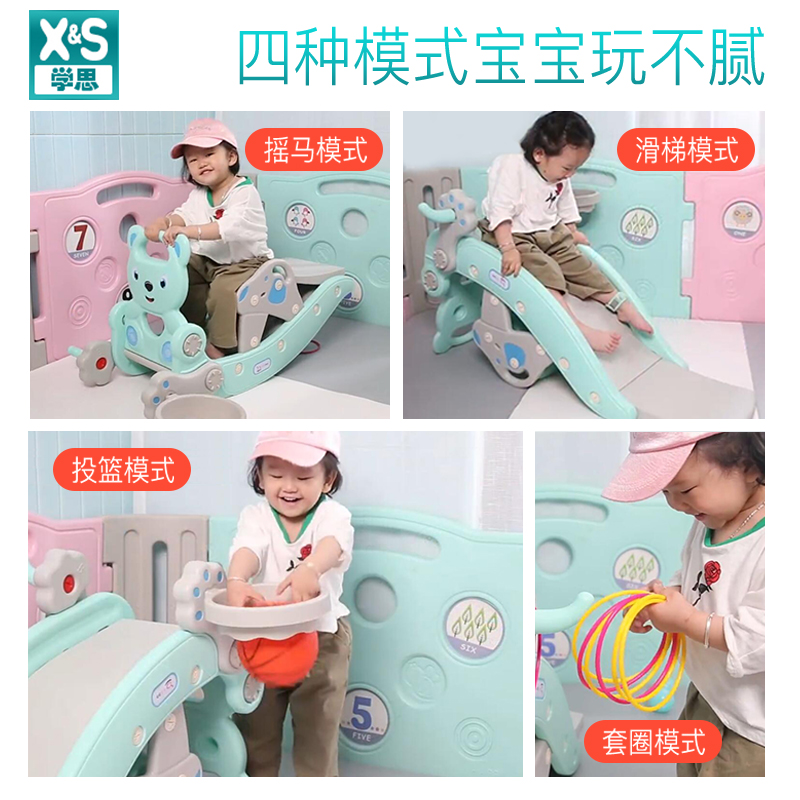 X&S
学思

四种模式宝宝玩不腻

摇马模式

7
SEVEN

FOUR

滑梯模式

SIX

ONE

投篮模式

SIX

5
FIVE

5

套圈模式