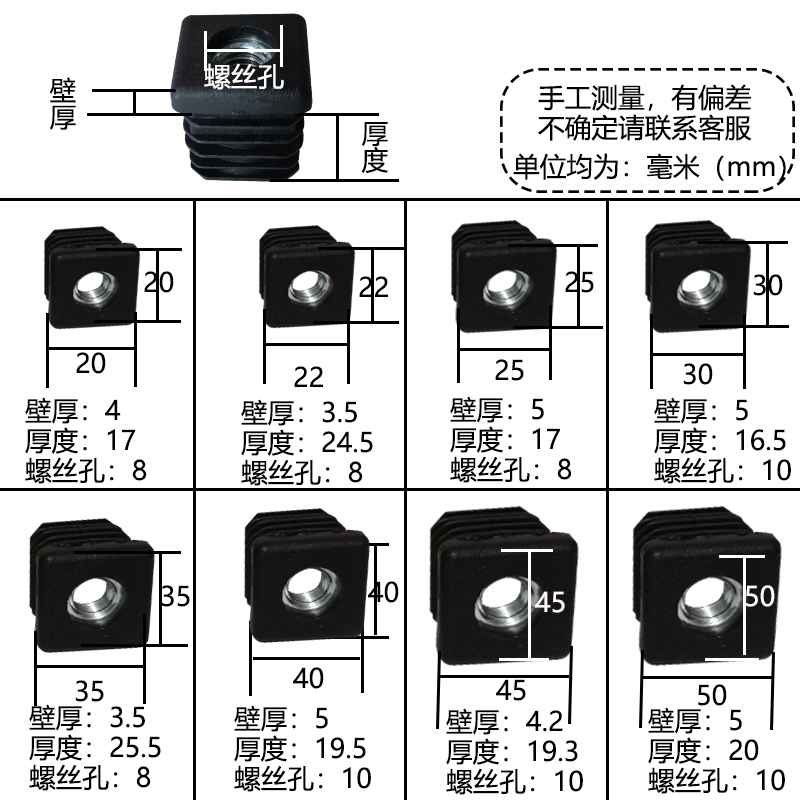 螺丝孔

壁厚

厚度

手工测量，有偏差
不确定请联系客服
单位均为：毫米（mm）

20
20
壁厚：4
厚度：17
螺丝孔：8

22
22
壁厚：3.5
厚度：24.5
螺丝孔：8

25
25
壁厚：5
厚度：17
螺丝孔：8

30
30
壁厚：5
厚度：16.5
螺丝孔：10

35
35
壁厚：3.5
厚度：25.5
螺丝孔：8

40
40
壁厚：5
厚度：19.5
螺丝孔：10

45
45
壁厚：4.2
厚度：19.3
螺丝孔：10

50
50
壁厚：5
厚度：20
螺丝孔：10