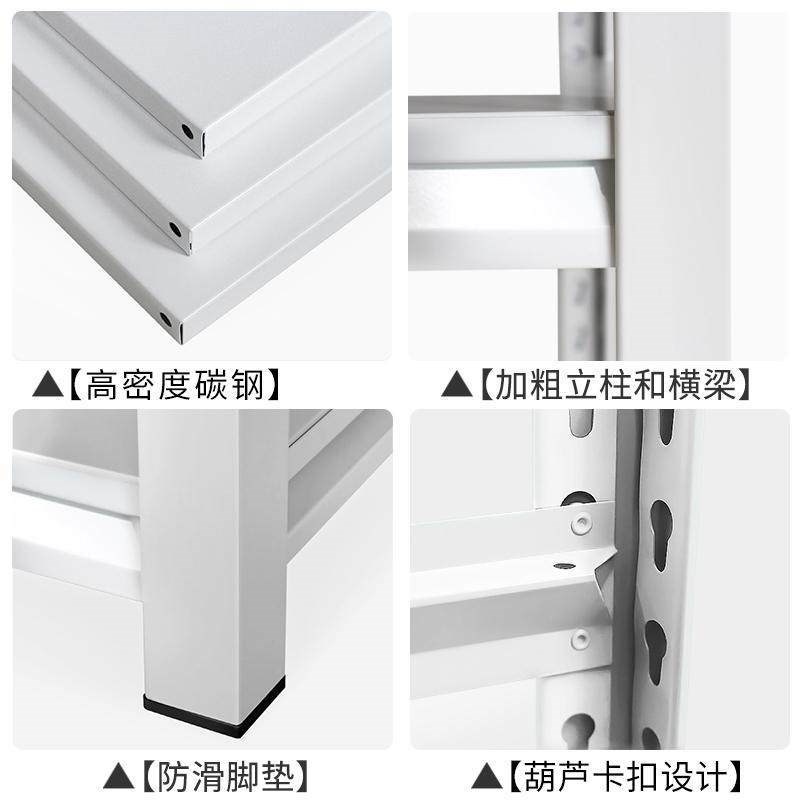 ▲【高密度碳钢】

▲【加粗立柱和横梁】

▲【防滑脚垫】

▲【葫芦卡扣设计】