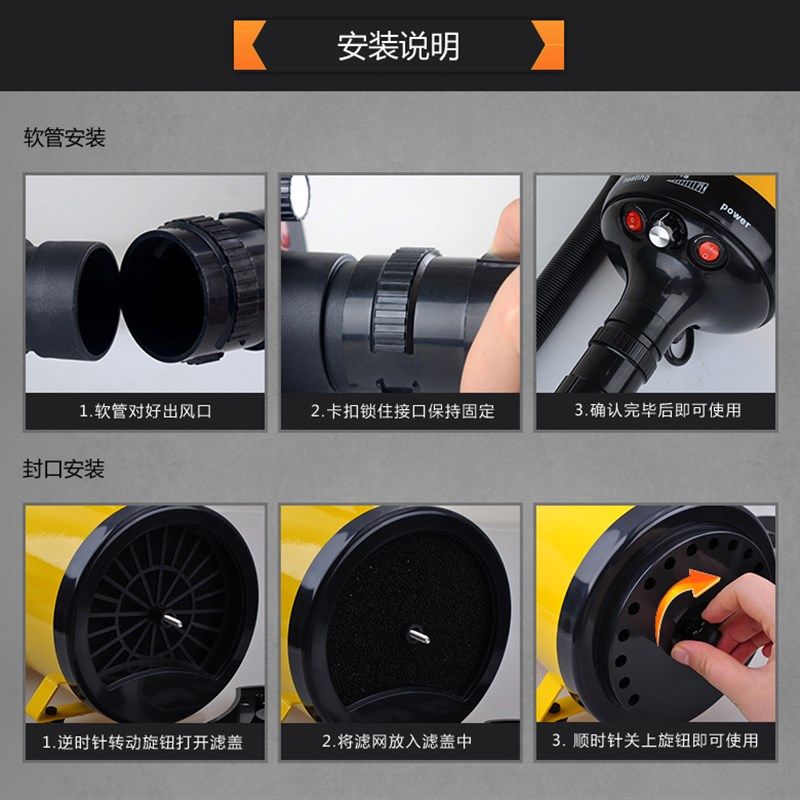 安装说明

软管安装

heating

power

1.软管对好出风口

2.卡扣锁住接口保持固定

3.确认完毕后即可使用

封口安装

1.逆时针转动旋钮打开滤盖

2.将滤网放入滤盖中

3. 顺时针关上旋钮即可使用