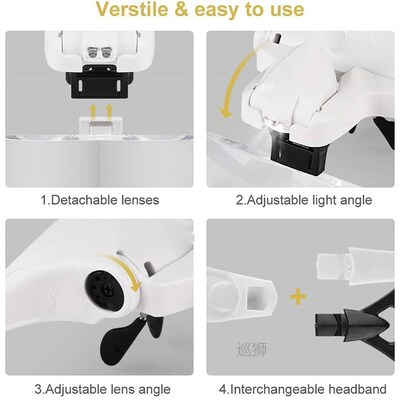 Verstile & easy to use

1.Detachable lenses

2.Adjustable light angle

3.Adjustable lens angle

巡狮

4.Interchangeable headband