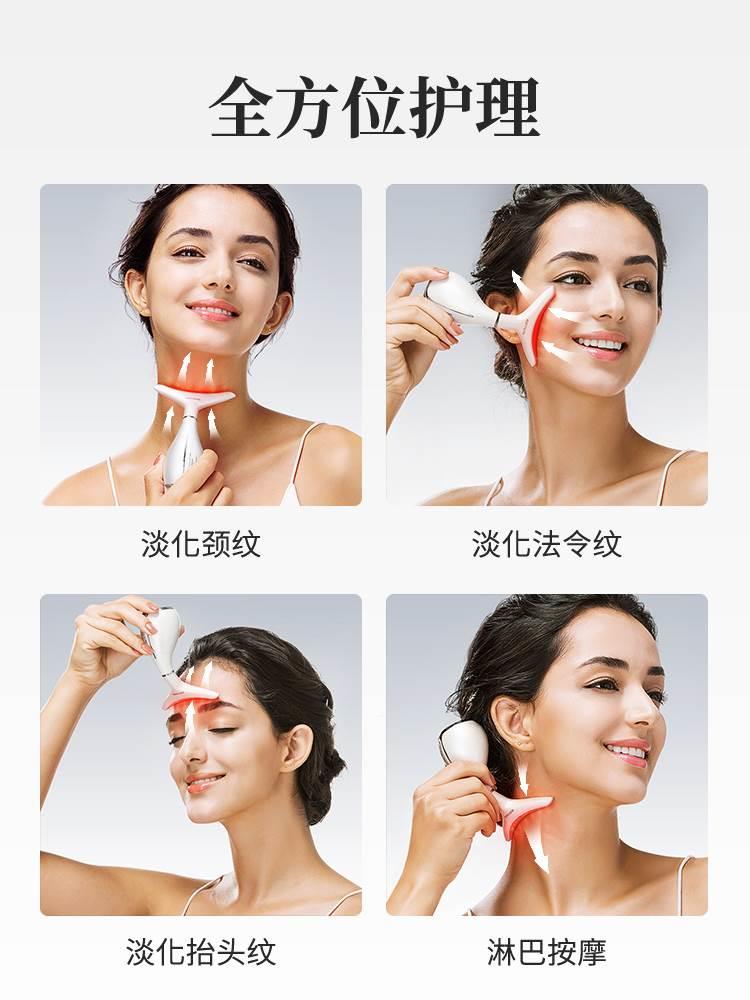 全方位护理

淡化颈纹

淡化法令纹

淡化抬头纹

淋巴按摩