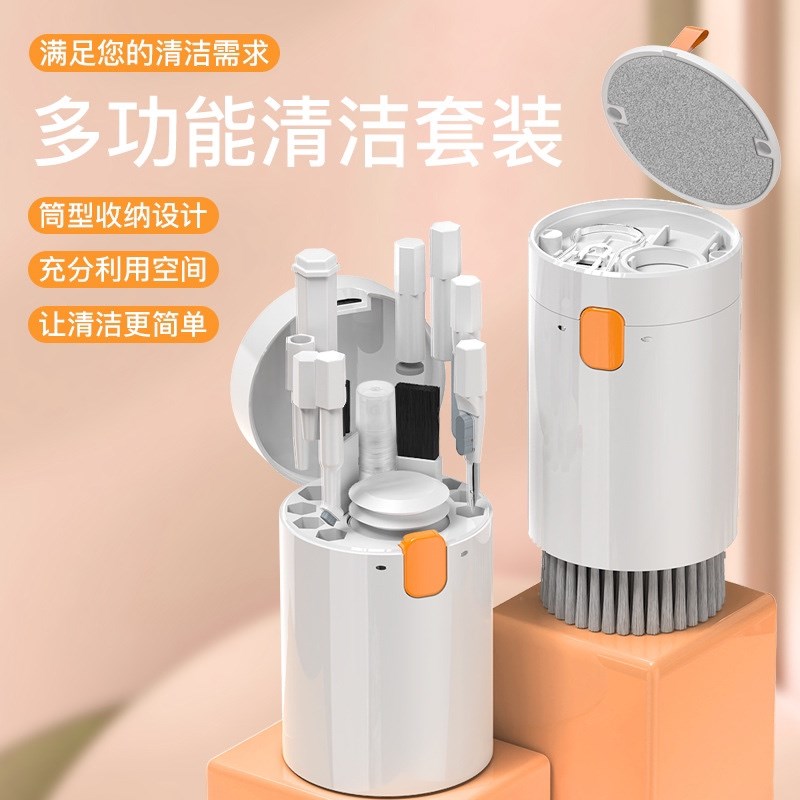 满足您的清洁需求

多功能清洁套装

筒型收纳设计

充分利用空间

让清洁更简单