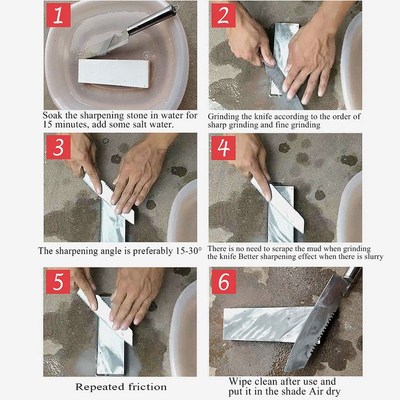 1

Soak the sharpening stone in water for 15 minutes, add some salt water.

2

Grinding the knife according to the order of sharp grinding and fine grinding

3

The sharpening angle is preferably 15-30°

4

There is no need to scrape the mud when grinding the knife Better sharpening effect when there is slurry

5

Repeated friction

6

Wipe clean after use and put it in the shade Air dry