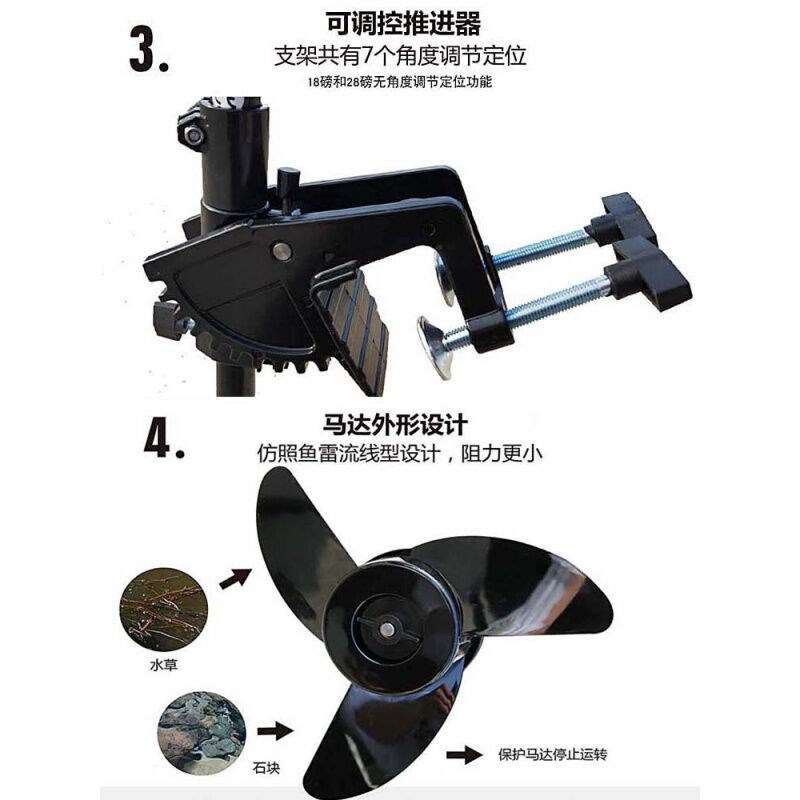 3.
可调控推进器
支架共有7个角度调节定位
18磅和28磅无角度调节定位功能

4.
马达外形设计
仿照鱼雷流线型设计，阻力更小

水草

石块

保护马达停止运转