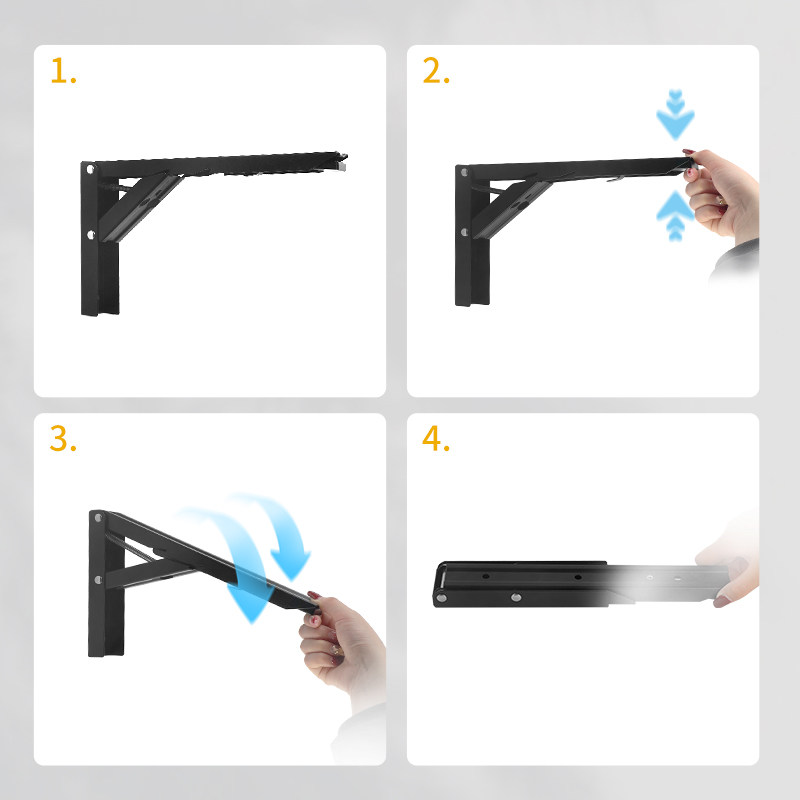 1.

2.

3.

4.