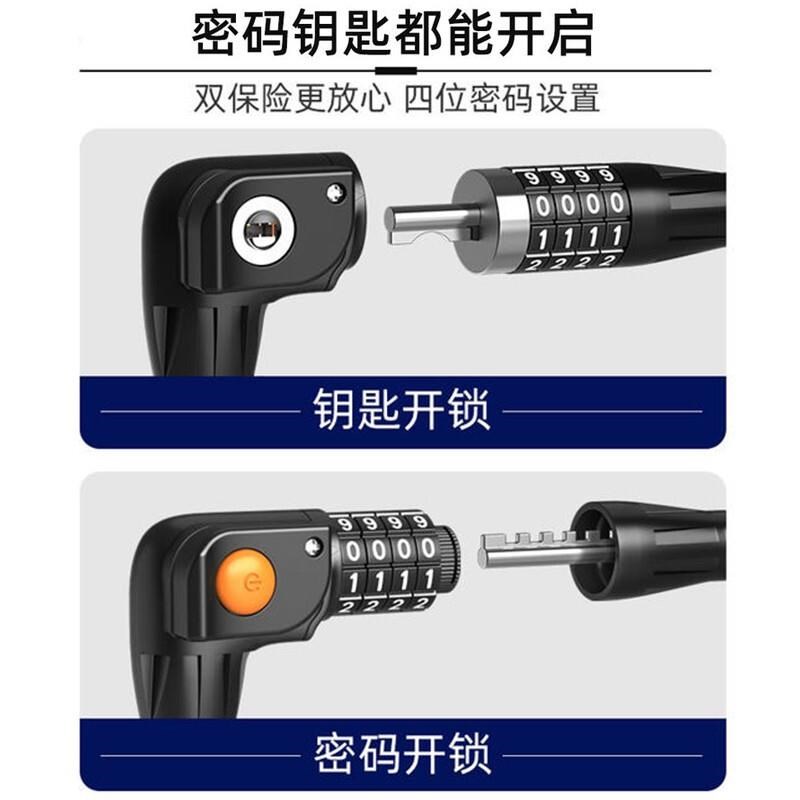 密码钥匙都能开启

双保险更放心 四位密码设置

9 9 9 9
0 0 0 0
1 1 1 1
2 2 2 2

钥匙开锁

9 9 9 9
0 0 0 0
1 1 1 1
2 2 2 2

密码开锁