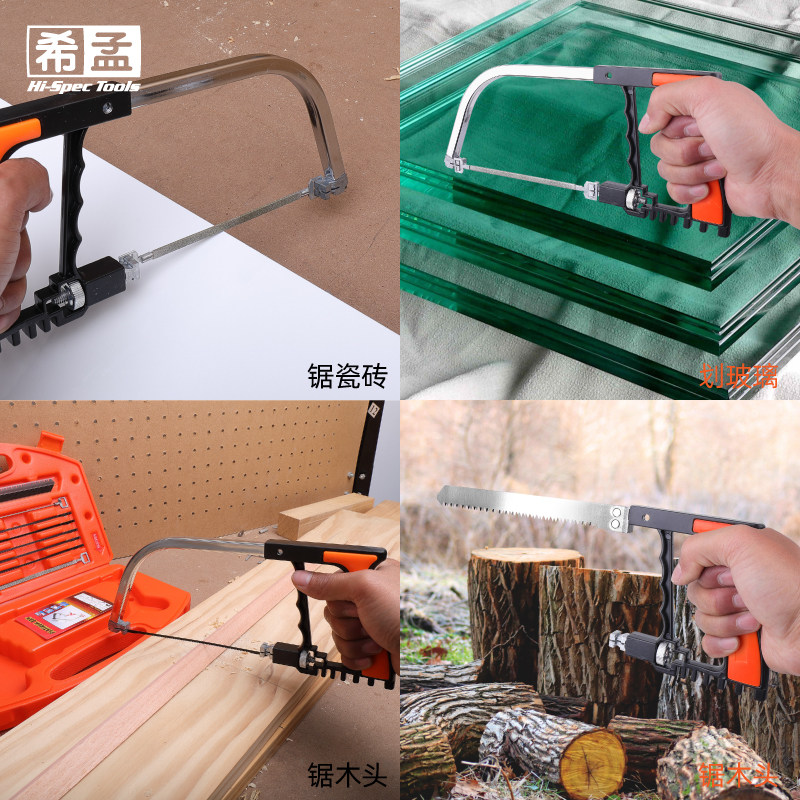 希孟
Hi-Spec Tools

锯瓷砖

划玻璃

锯木头

锯木头