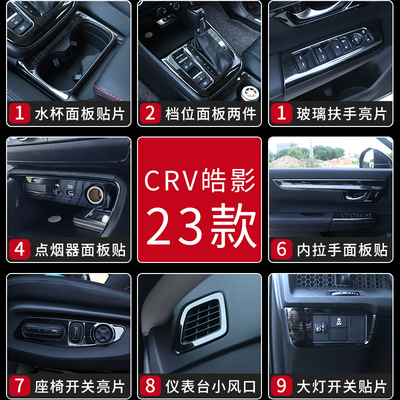 1 水杯面板贴片

2 档位面板两件

1 玻璃扶手亮片

4 点烟器面板贴

CRV皓影
23款

6 内拉手面板贴

7 座椅开关亮片

8 仪表台小风口

9 大灯开关贴片