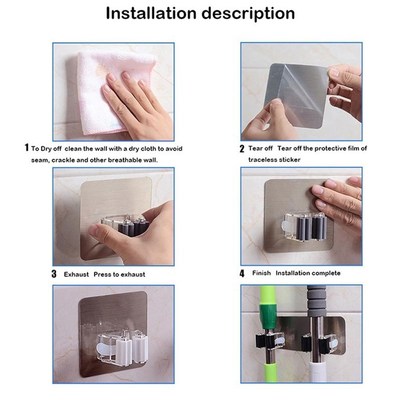 Installation description

1 To Dry off clean the wall with a dry cloth to avoid seam, crackle and other breathable wall.

2 Tear off Tear off the protective film of traceless sticker

3 Exhaust Press to exhaust

4 Finish Installation complete