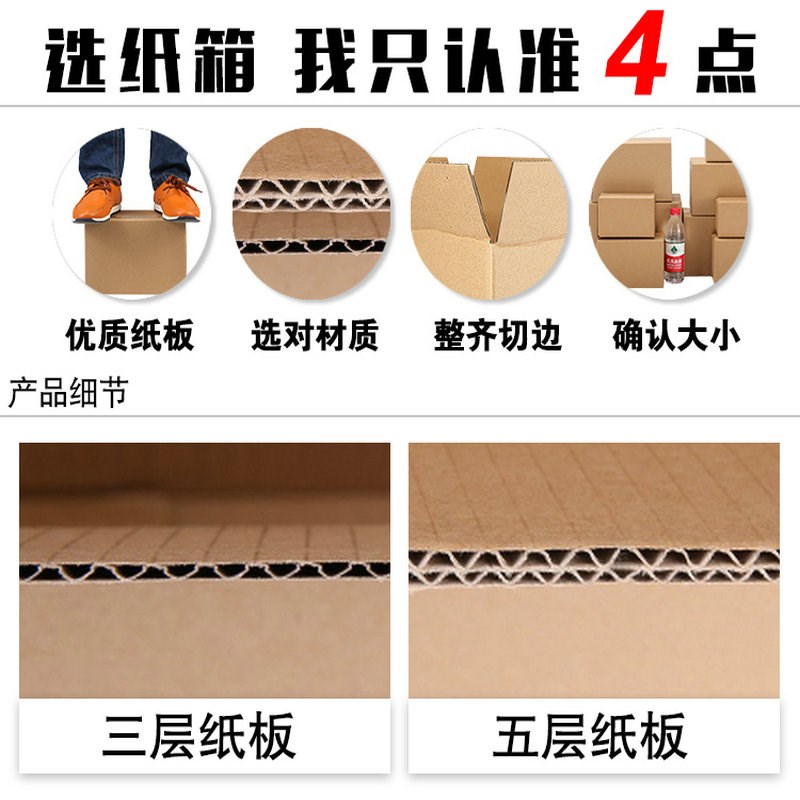 选纸箱 我只认准 4 点

优质纸板

选对材质

整齐切边

确认大小

产品细节

三层纸板

五层纸板