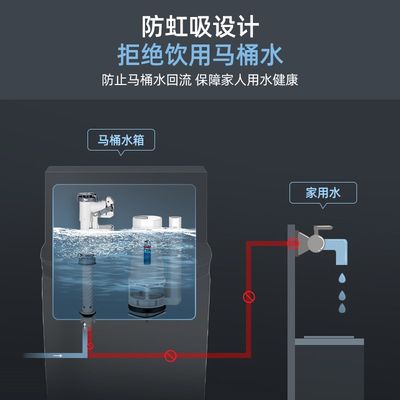 防虹吸设计
拒绝饮用马桶水
防止马桶水回流 保障家人用水健康

马桶水箱

家用水