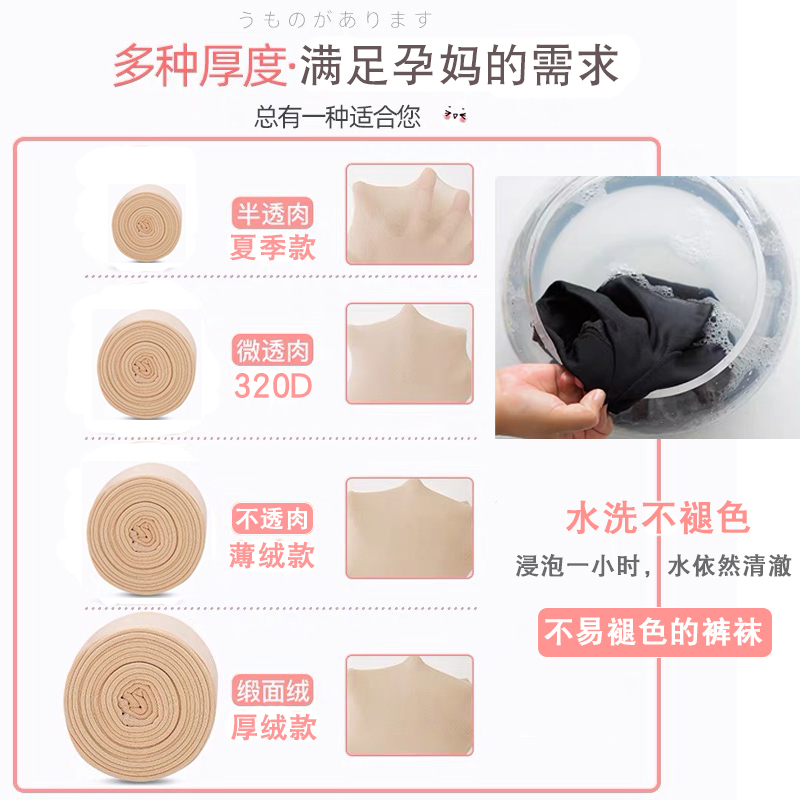 うものがあります

多种厚度·满足孕妈的需求

总有一种适合您

半透肉
夏季款

微透肉
320D

不透肉
薄绒款

缎面绒
厚绒款

水洗不褪色

浸泡一小时，水依然清澈

不易褪色的裤袜