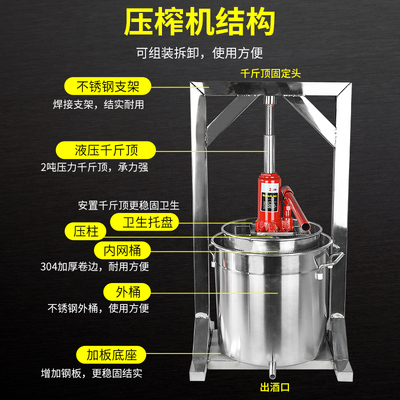 压榨机结构

可组装拆卸，使用方便

千斤顶固定头

不锈钢支架

焊接支架，结实耐用

液压千斤顶

2吨压力千斤顶，承力强

安置千斤顶更稳固卫生

卫生托盘

压柱

内网桶

304加厚卷边，耐用方便

外桶

不锈钢外桶，使用方便

加板底座

增加钢板，更稳固结实

出酒口